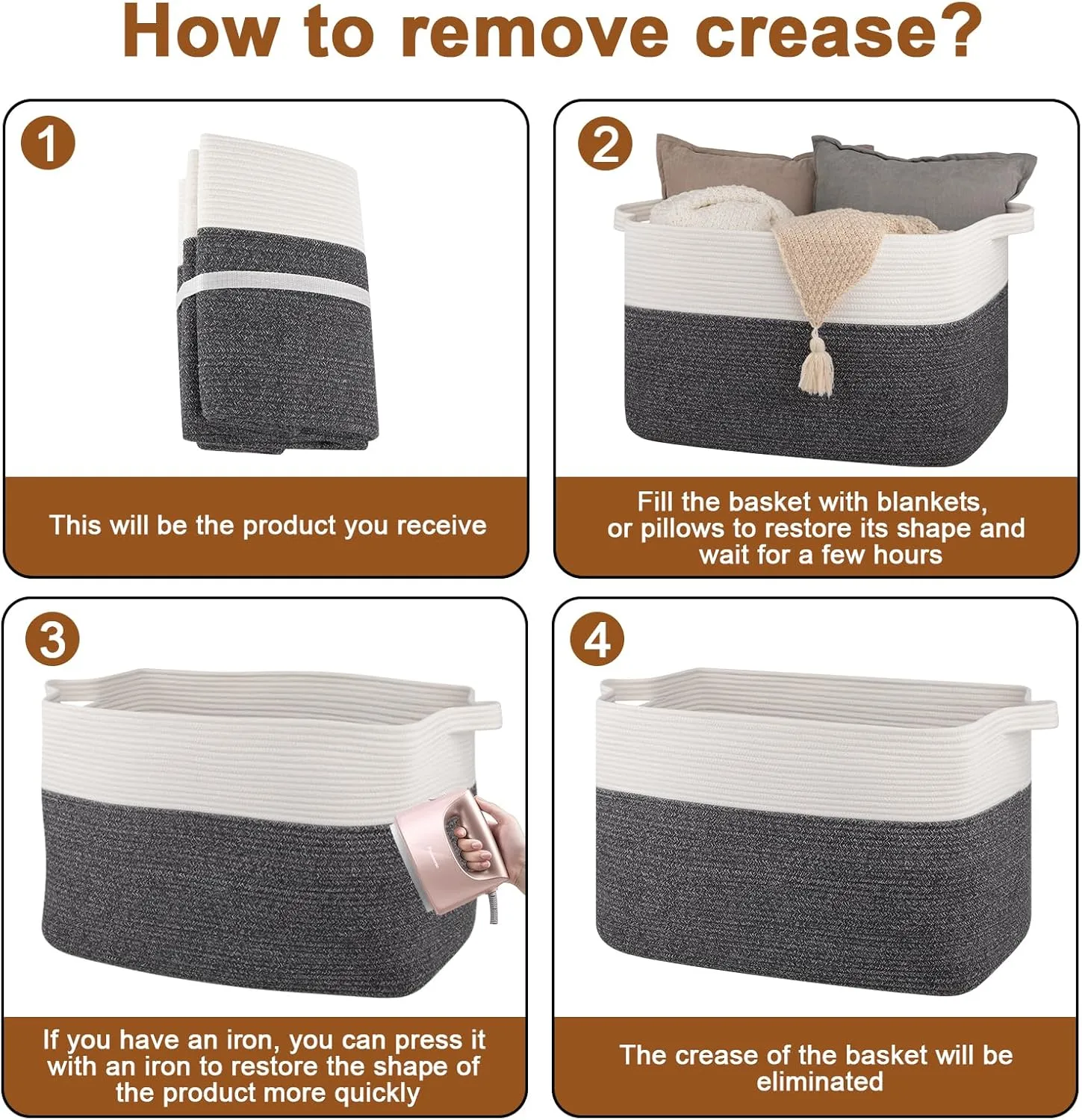 How to remove crease?

1

This will be the product you receive

2

Fill the basket with blankets, or pillows to restore its shape and wait for a few hours

3

If you have an iron, you can press it with an iron to restore the shape of the product more quickly

4

The crease of the basket will be eliminated